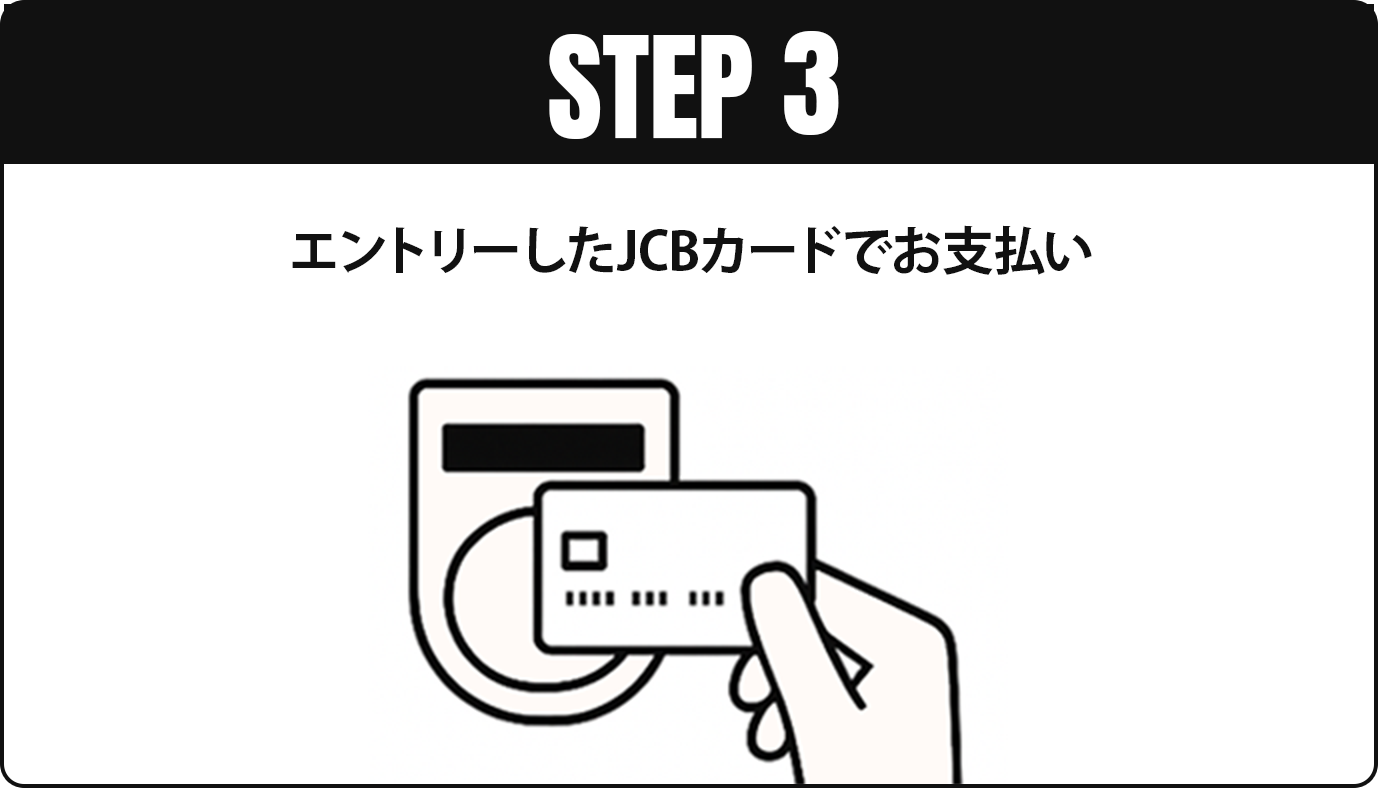 STEP 3

エントリーしたJCBカードでお支払い